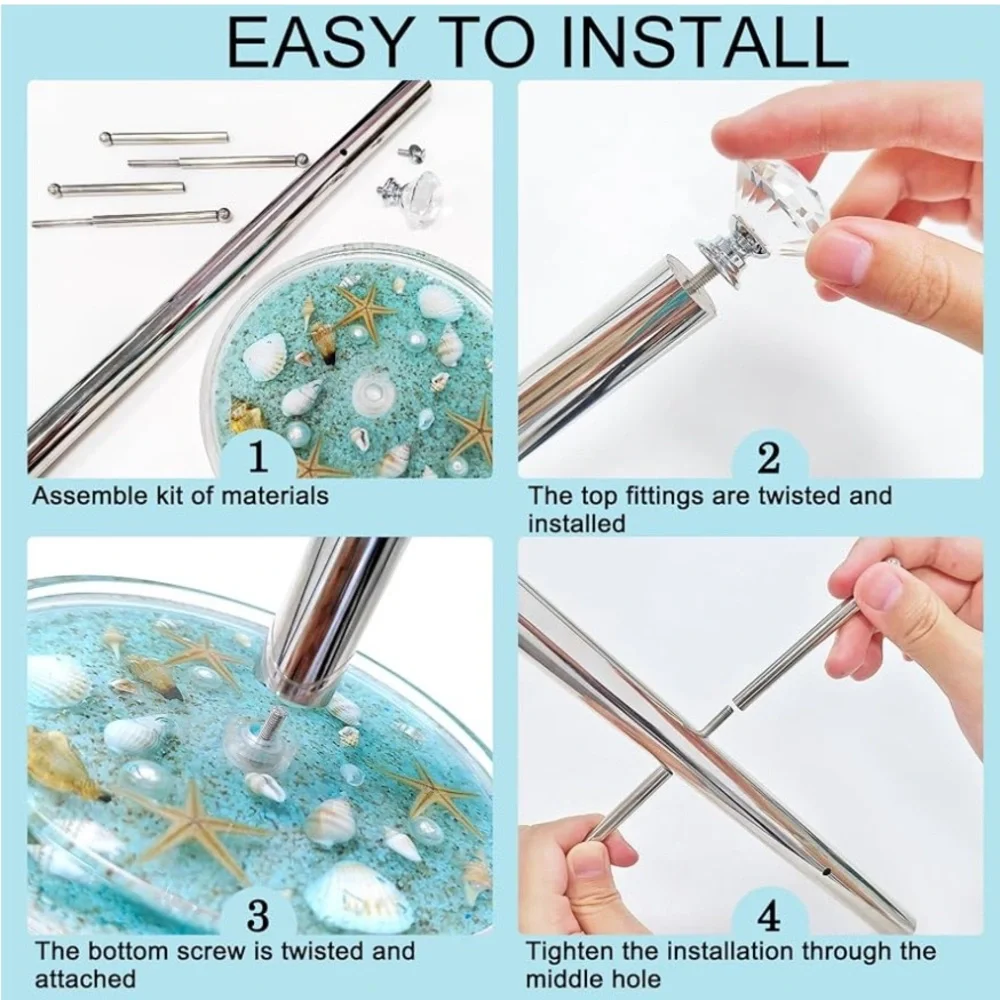 EASY TO INSTALL

1

Assemble kit of materials

2

The top fittings are twisted and installed

3

The bottom screw is twisted and attached

4

Tighten the installation through the middle hole